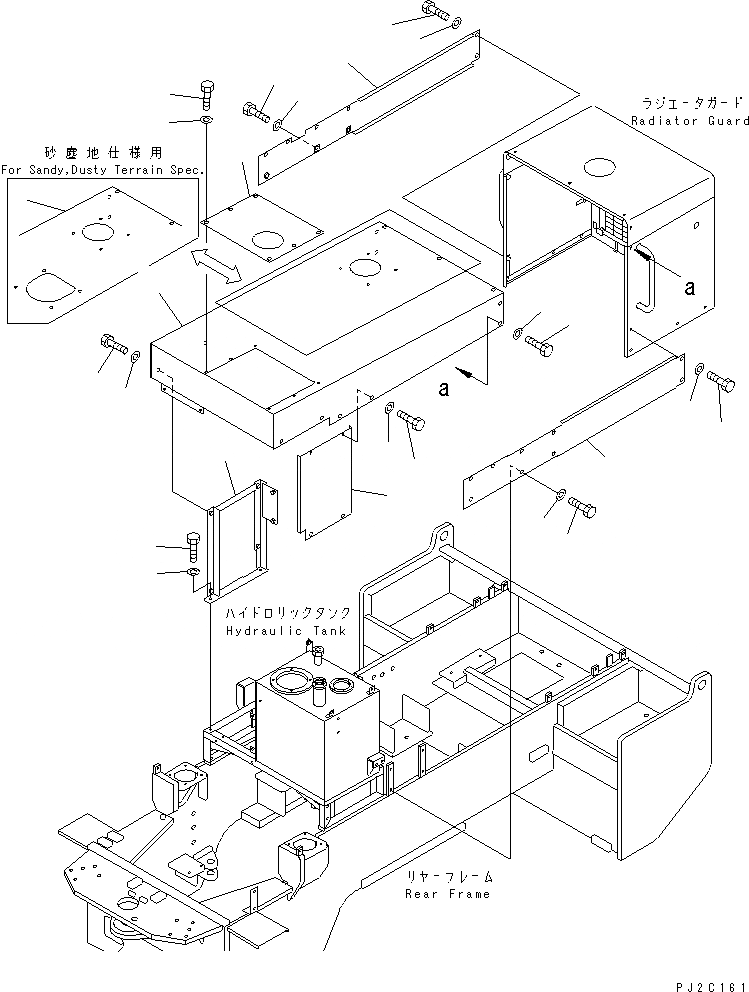 ラジエータガード
Radiator Guard

砂塵地仕様用
For Sandy,Dusty Terrain Spec.

a

a

ハイドロリックタンク
Hydraulic Tank

リヤーフレーム
Rear Frame

PJ2C161