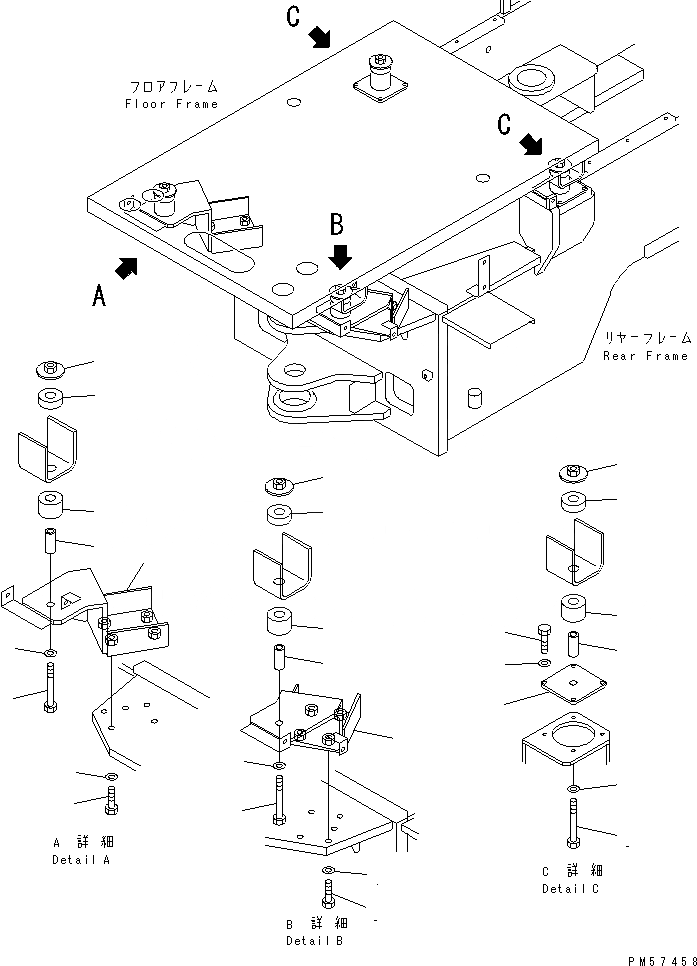 C

フロアフレーム
Floor Frame

C

B

A

リヤーフレーム
Rear Frame

A 詳細
Detail A

B 詳細
Detail B

C 詳細
Detail C

PM57458