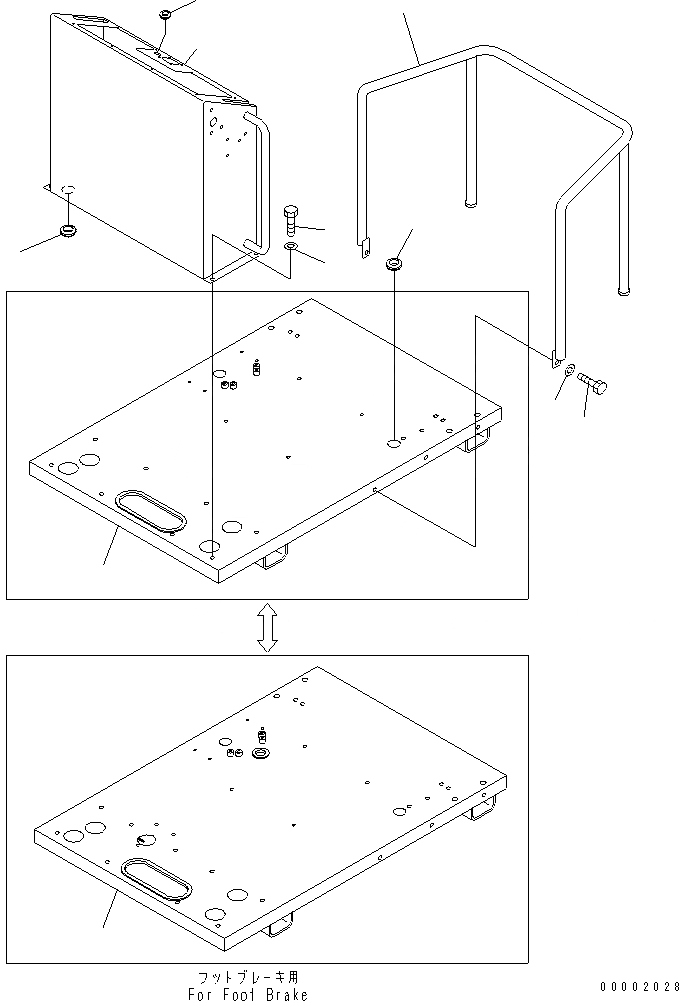 フットブレーキ用
For Foot Brake

00002028