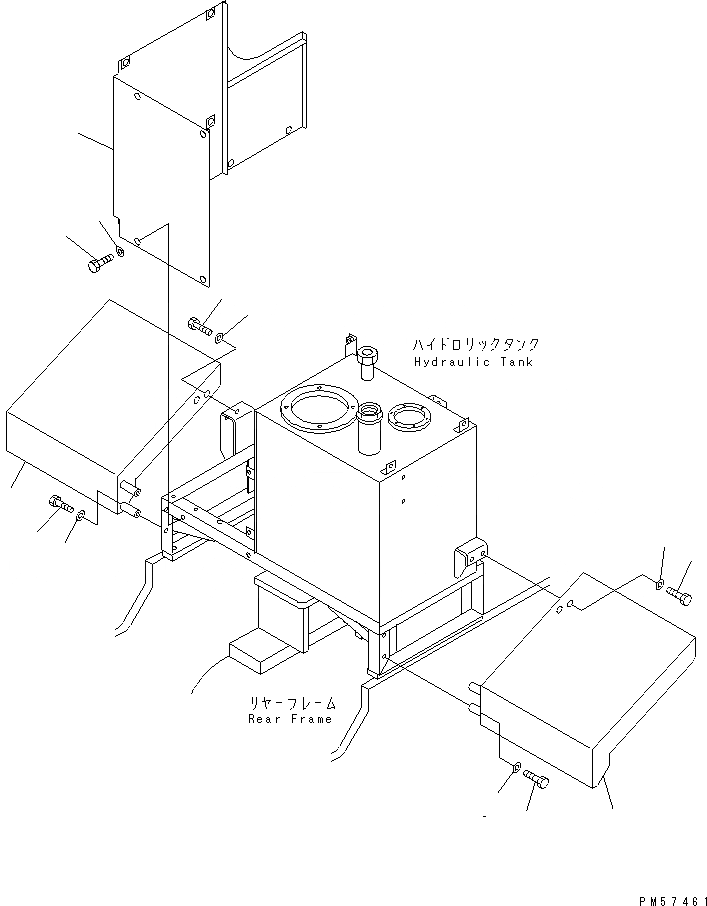 ハイドロリックタンク
Hydraulic Tank

リヤーフレーム
Rear Frame

PM57461