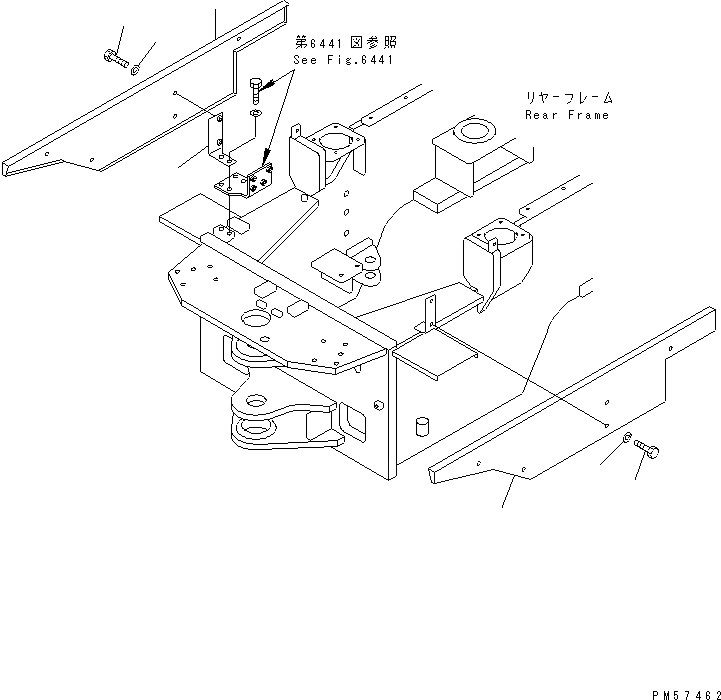 第6441図参照
See Fig.6441

リヤーフレーム
Rear Frame

PM57462