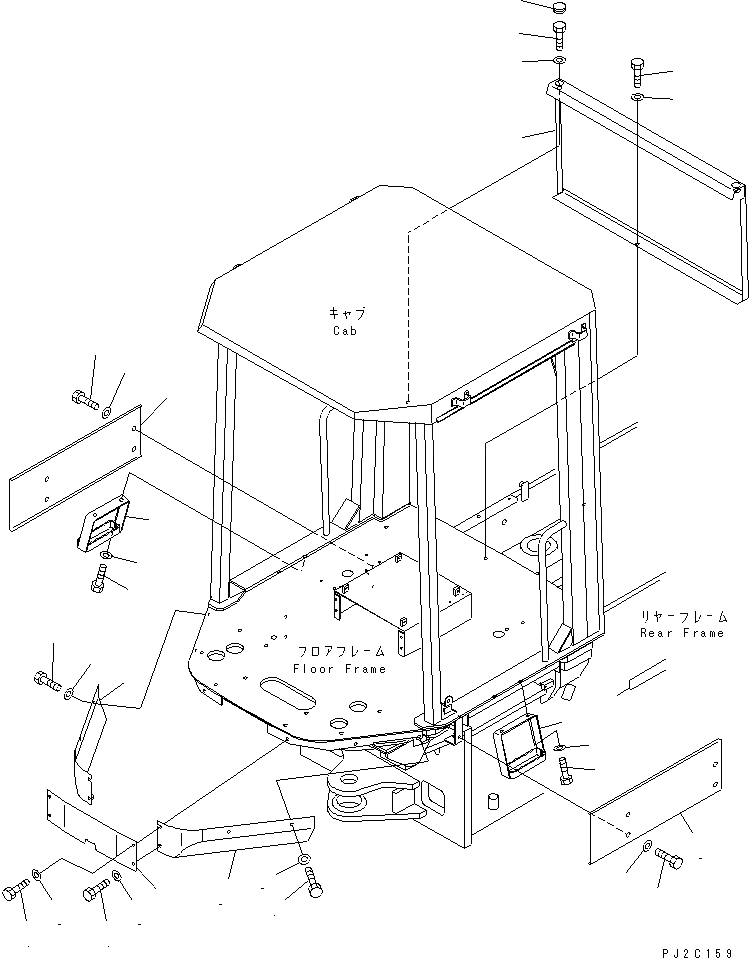 キャブ
Cab

フロアフレーム
Floor Frame

リヤーフレーム
Rear Frame

PJ2C159