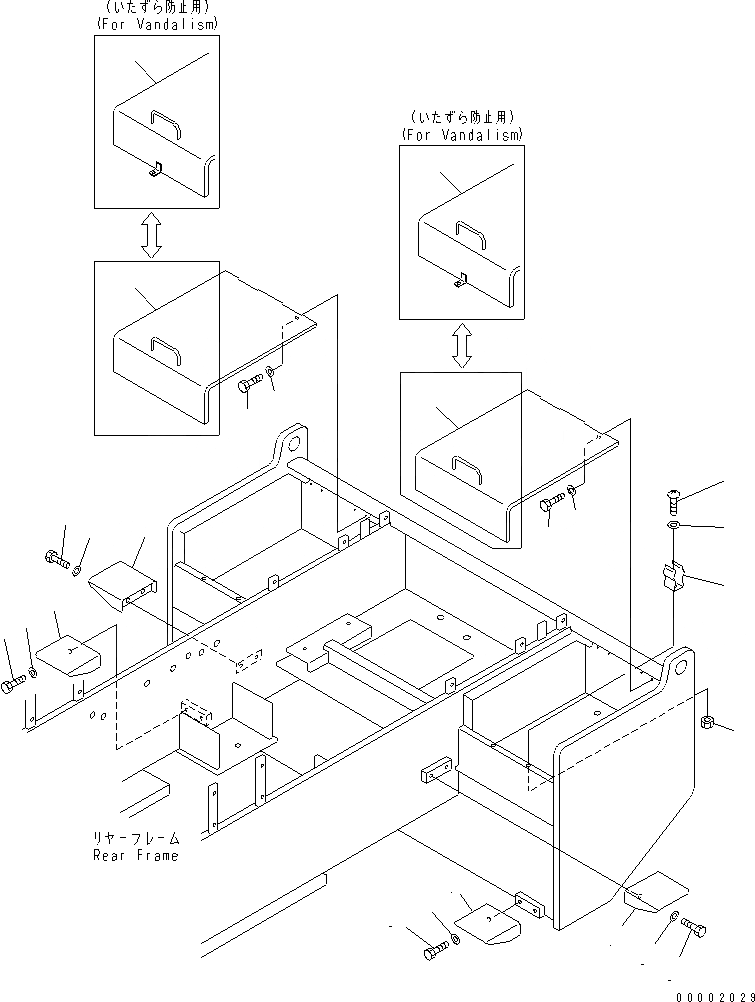 (いたずら防止用)
(For Vandalism)

(いたずら防止用)
(For Vandalism)

リヤーフレーム
Rear Frame

00002029