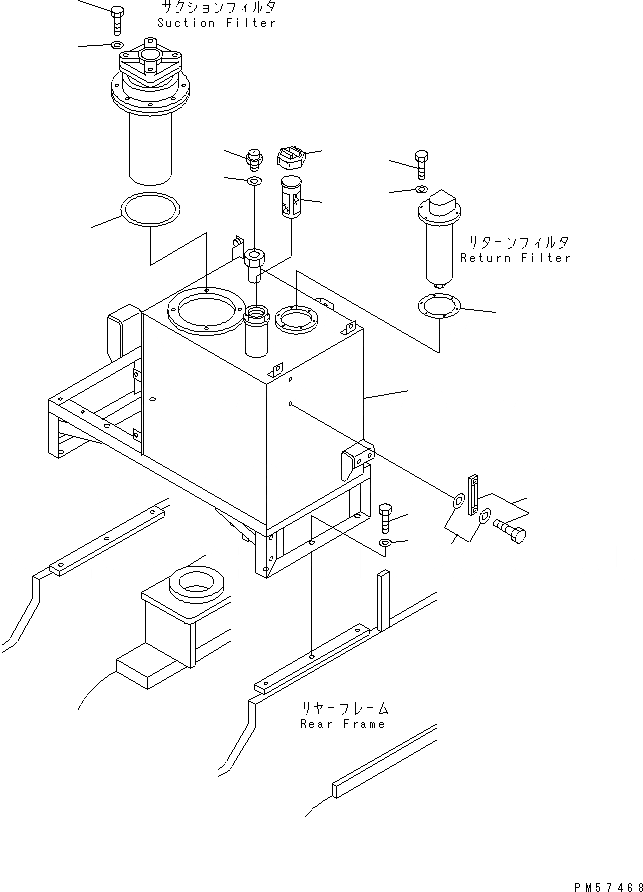 サクションフィルタ
Suction Filter

リターンフィルタ
Return Filter

リヤーフレーム
Rear Frame

PM57468