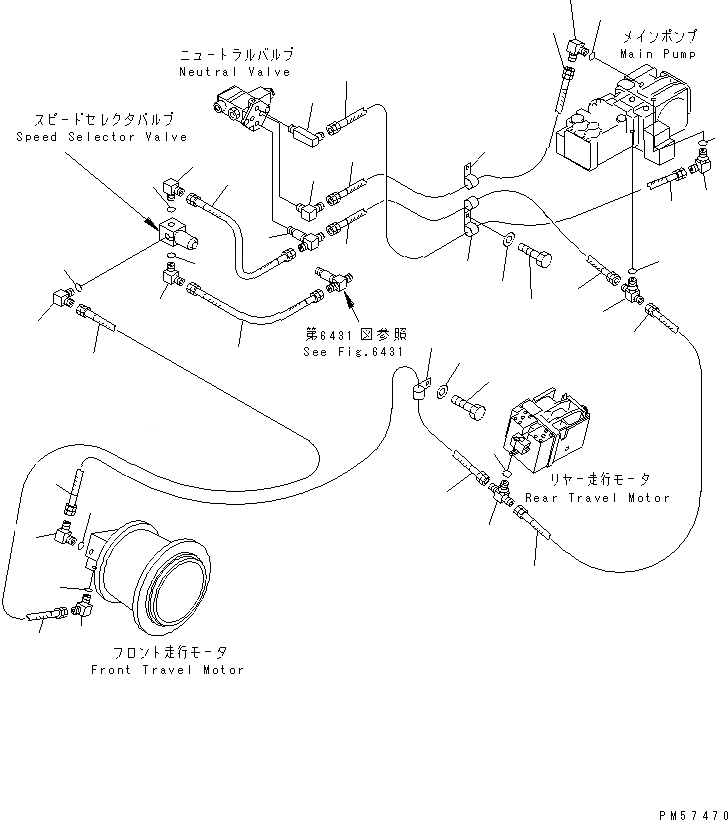 メインポンプ
Main Pump

ニュートラルバルブ
Neutral Valve

スピードセレクタバルブ
Speed Selector Valve

第6431図参照
See Fig.6431

リヤー走行モータ
Rear Travel Motor

フロント走行モータ
Front Travel Motor

PM57470