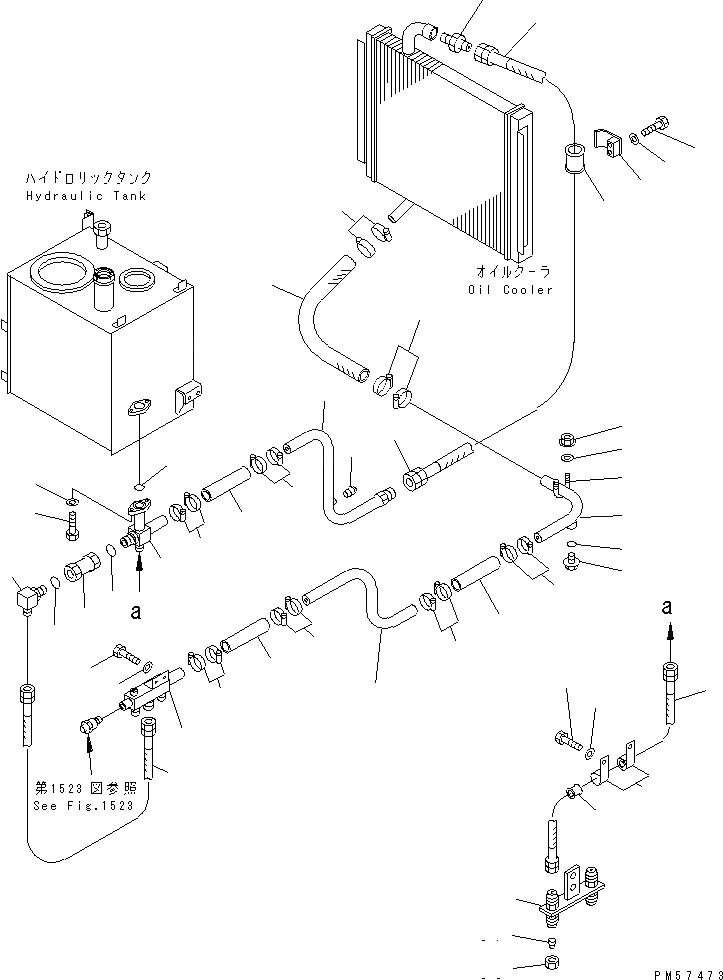 ハイドロリックタンク
Hydraulic Tank

オイルクーラ
Oil Cooler

a

a

第1523図参照
See Fig.1523

PM57473