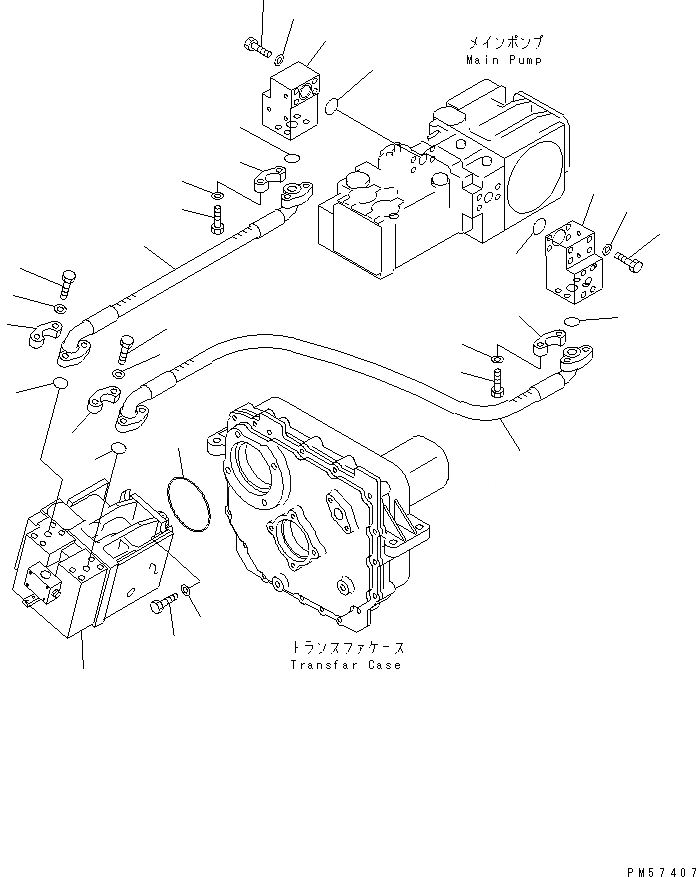 メインポンプ
Main Pump

トランスファケース
Transfar Case

PM57407