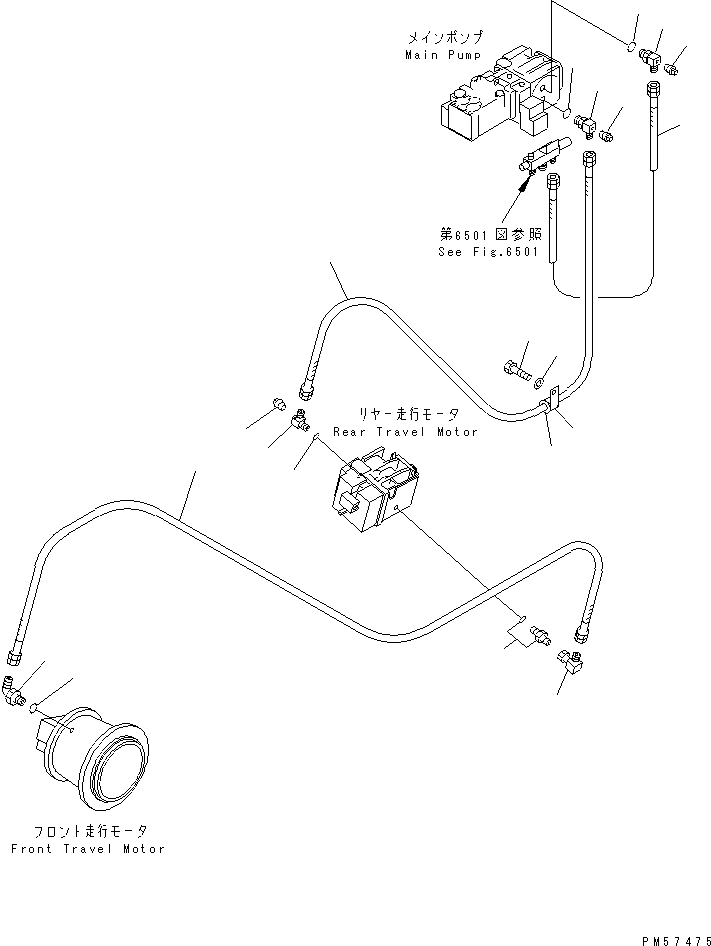 メインポンプ
Main Pump

第6501図参照
See Fig.6501

リヤー走行モータ
Rear Travel Motor

フロント走行モータ
Front Travel Motor

PM57475