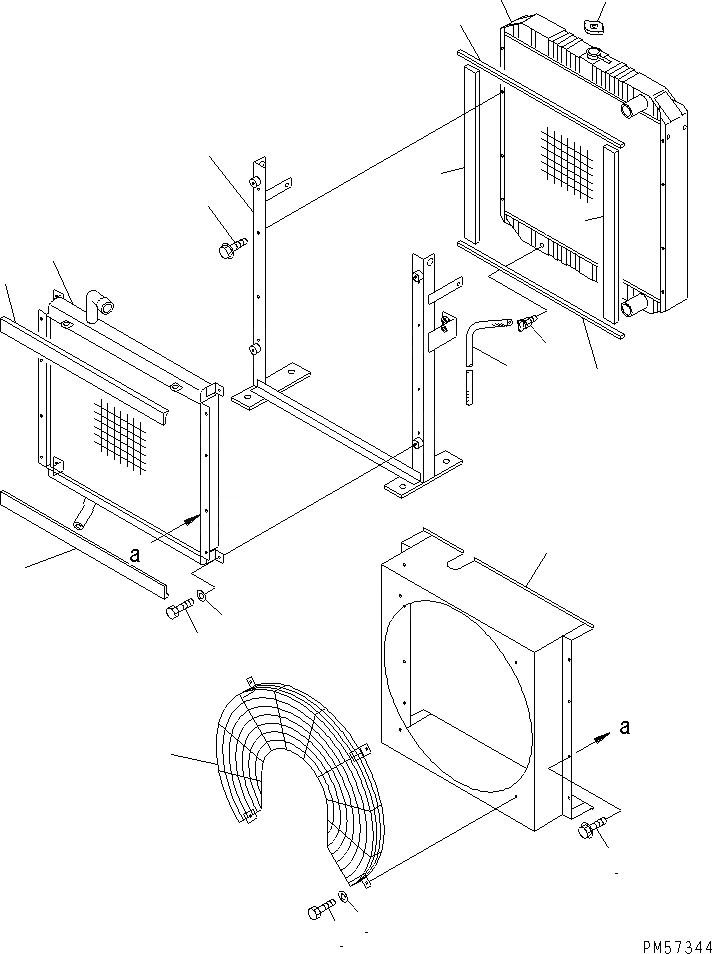 a
a
PM57344