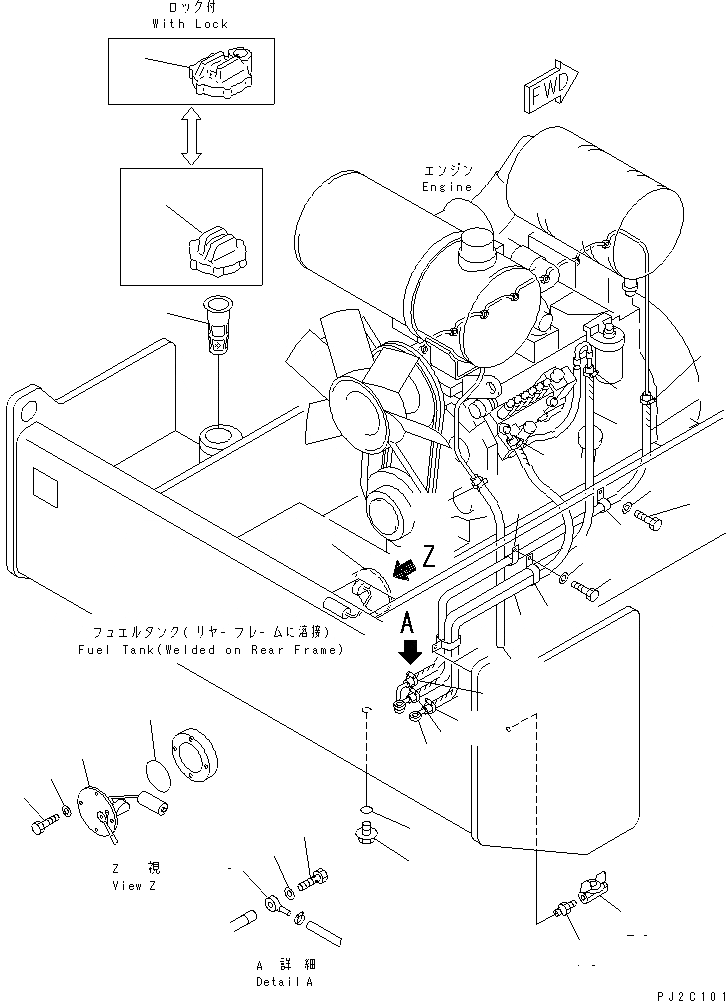 ロック付
With Lock

FWD

エンジン
Engine

Z

フュエルタンク(リヤーフレームに溶接)
Fuel Tank(Welded on Rear Frame)

A

Z 視
View Z

A 詳細
Detail A

PJ2C101