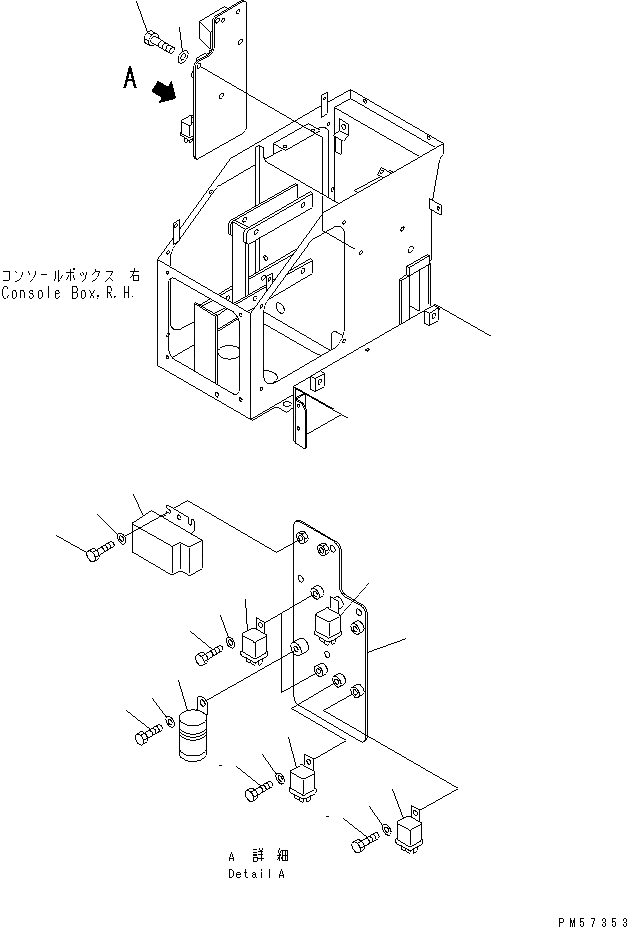 A

コンソールボックス 右
Console Box, R.H.

A 詳細
Detail A

PM57353