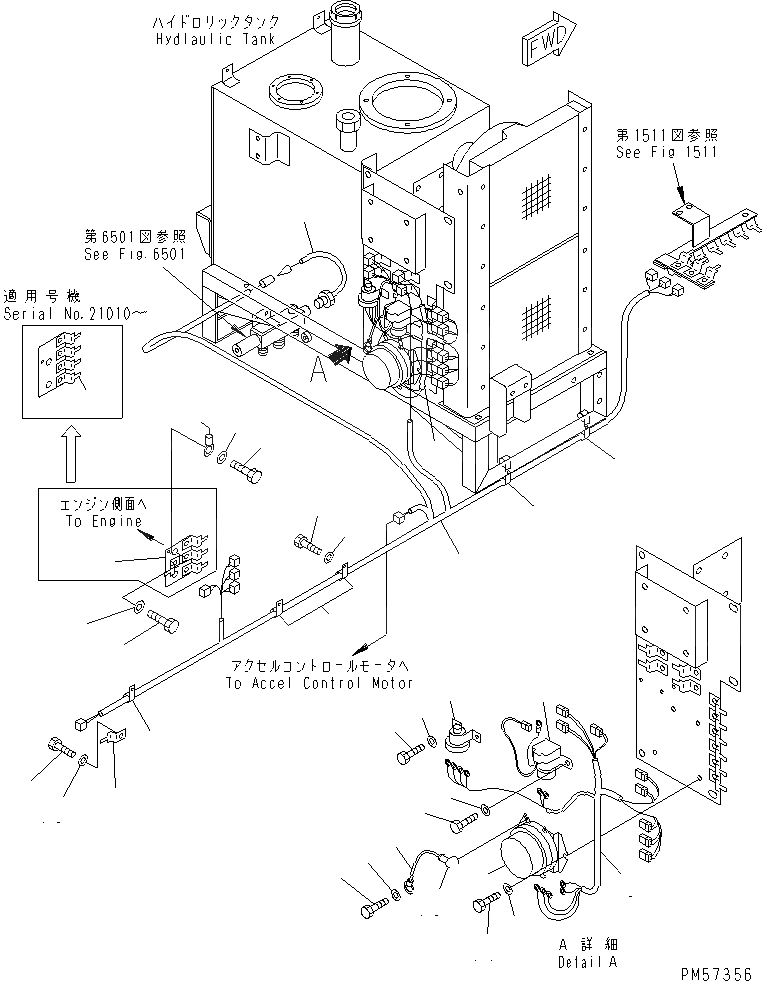 ハイドロリックタンク
Hydlaulic Tank

FWD

第1511図参照
See Fig 1511

第6501図参照
See Fig.6501

適用号機
Serial No.21010～

A

エンジン側面へ
To Engine

アクセルコントロールモータへ
To Accel Control Motor

A 詳細
Detail A

PM57356