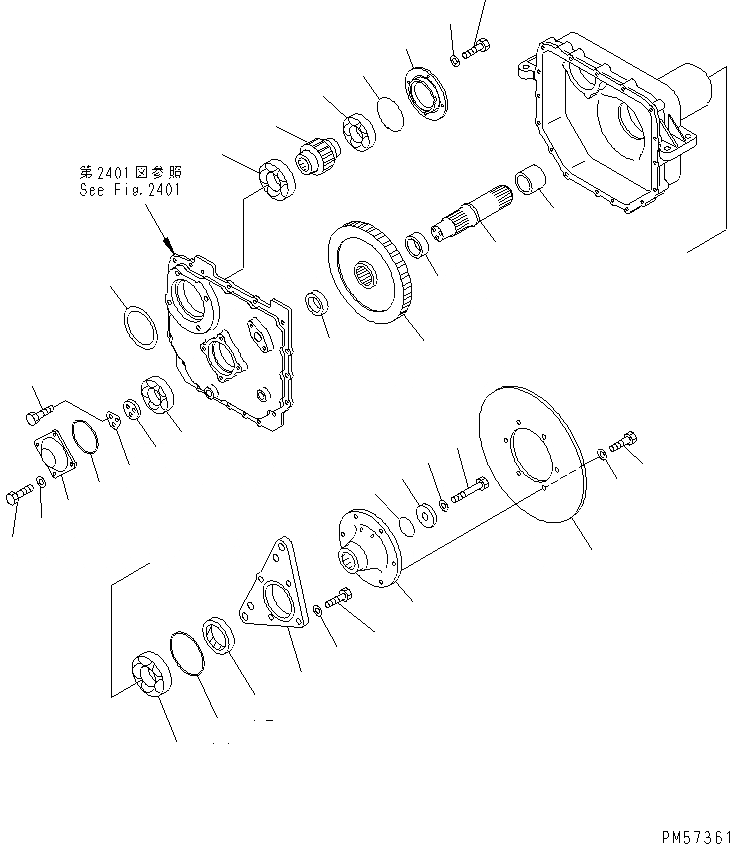 第2401図参照
See Fig.2401

PM57361