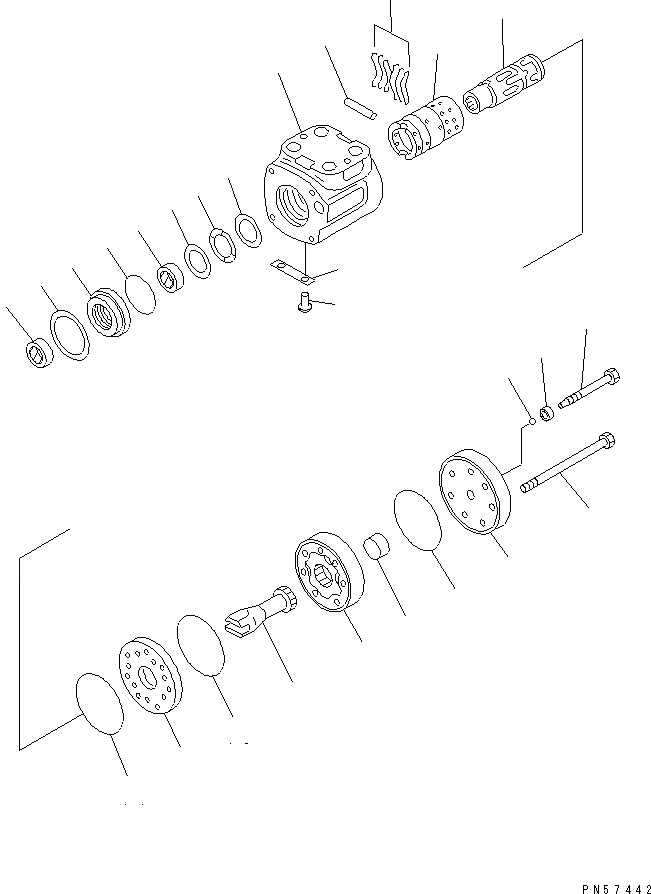 PN57442