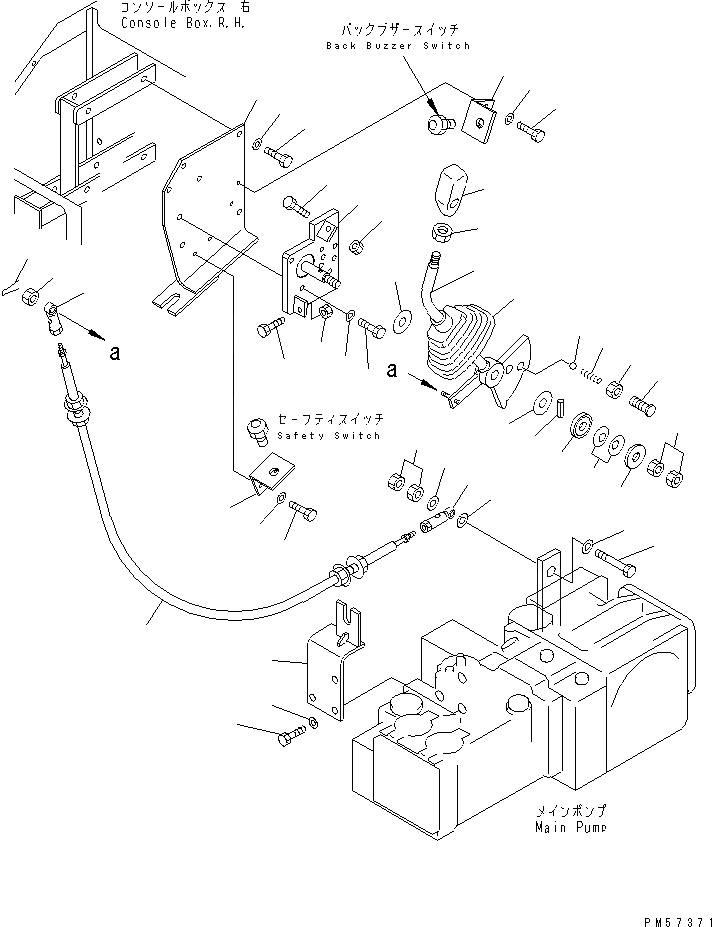 コンソールボックス 右
Console Box.R.H.

バックブザースイッチ
Back Buzzer Switch

a

a

セーフティスイッチ
Safety Switch

メインポンプ
Main Pump

PM57371