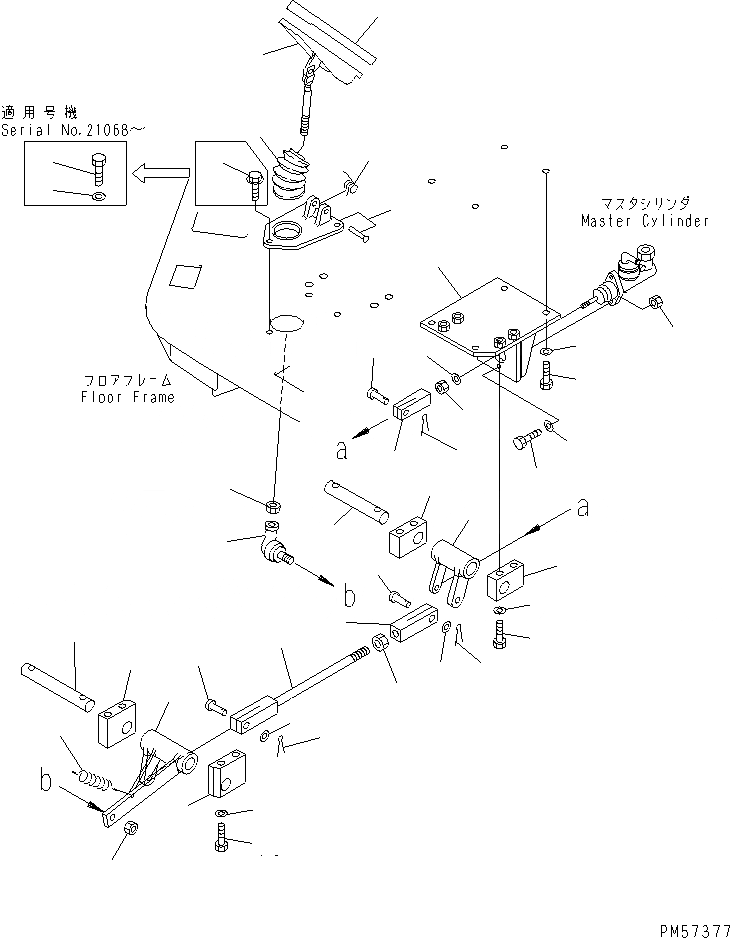 適用号機
Serial No.21068~

マスタシリンダ
Master Cylinder

フロアフレーム
Floor Frame

a

a

b

b

PM57377