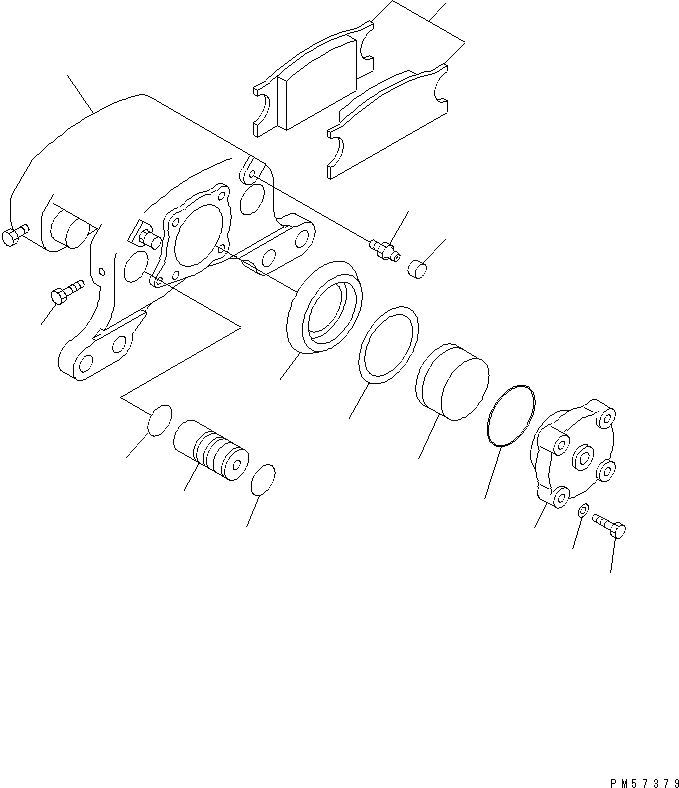 PM57379