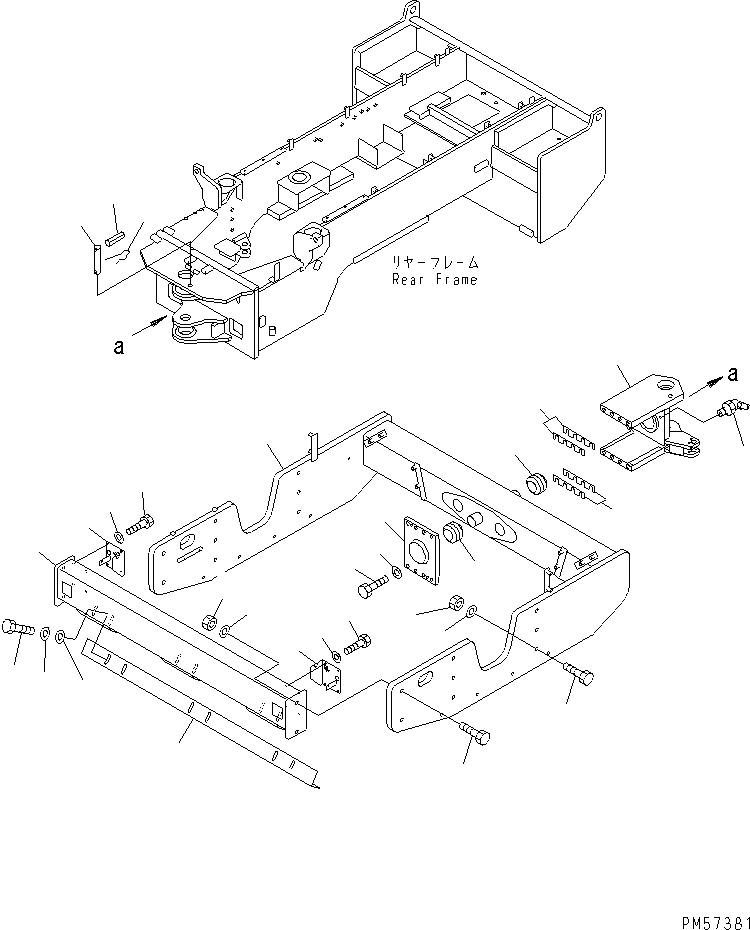 リヤーフレーム
Rear Frame

a

a

PM57381