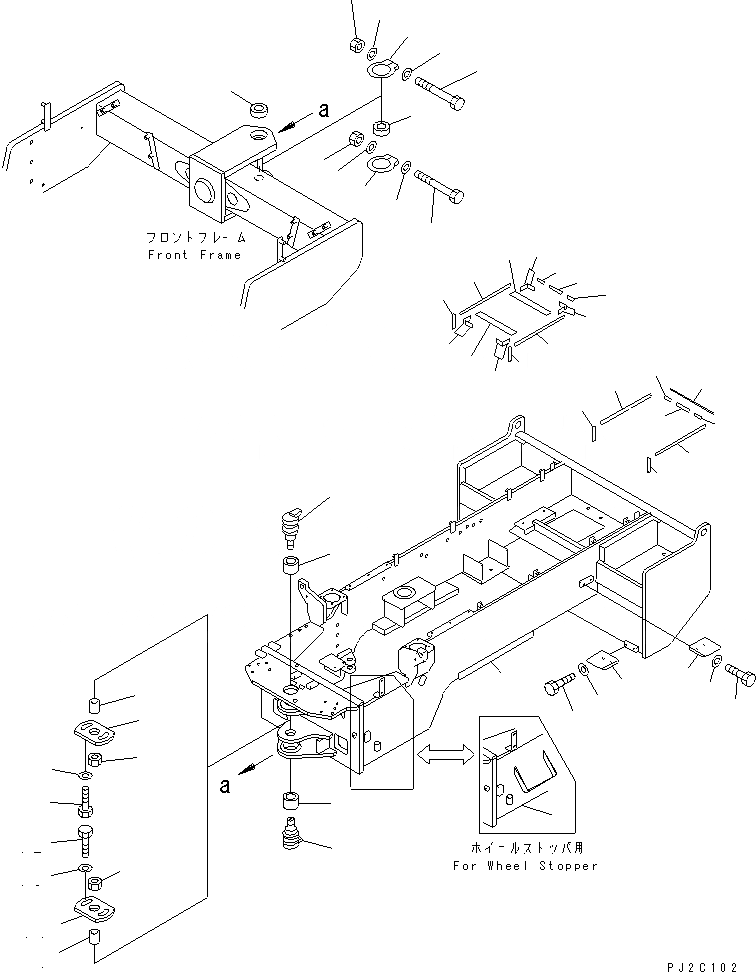 a

フロントフレーム
Front Frame

a

ホイールストッパ用
For Wheel Stopper

PJ2C102