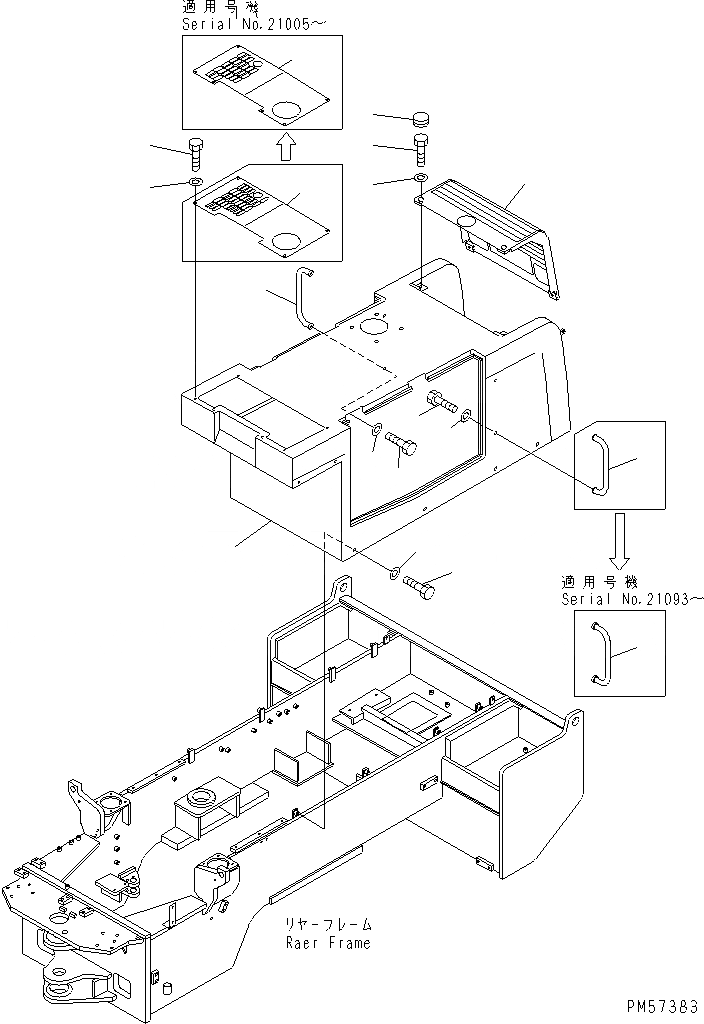 適用号機
Serial No.21005~

適用号機
Serial No.21093~

リヤーフレーム
Raer Frame

PM57383