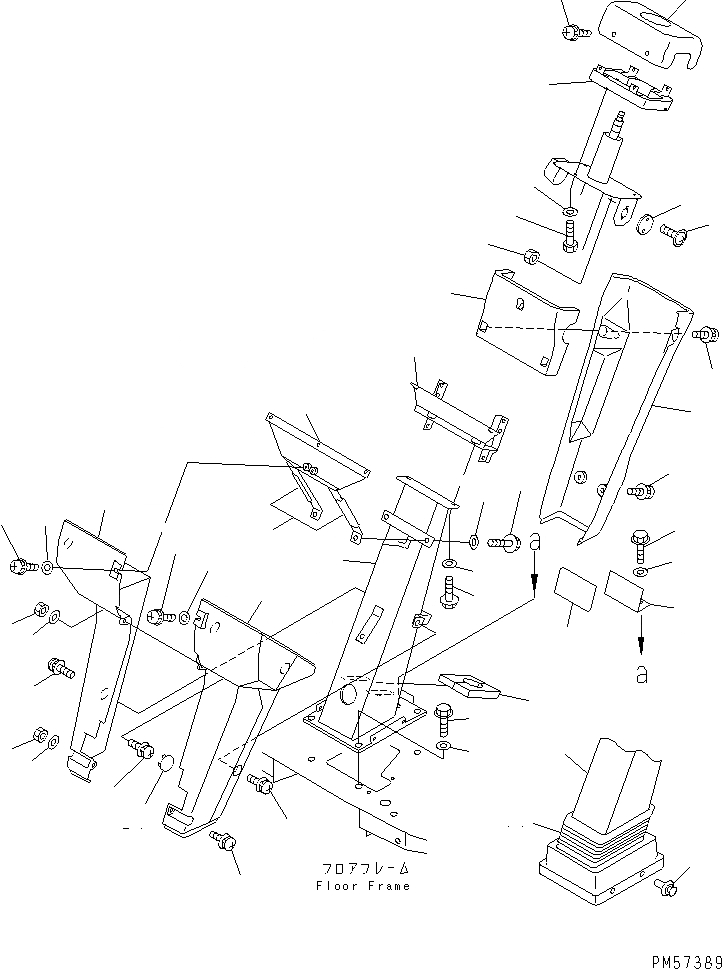 a

a

フロアフレーム
Floor Frame

PM57389