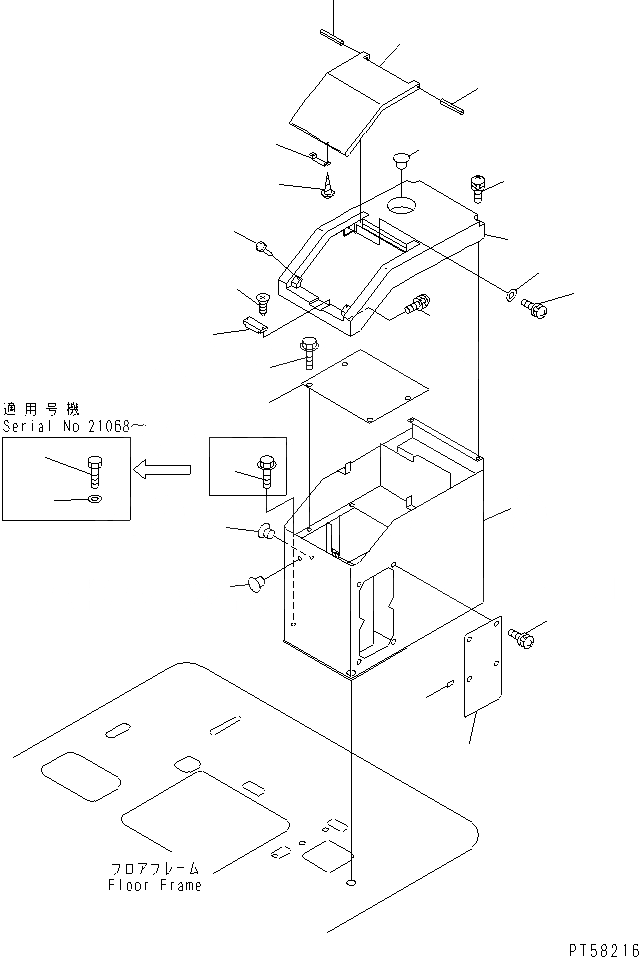 適用号機
Serial No 21068～

フロアフレーム
Floor Frame

PT58216