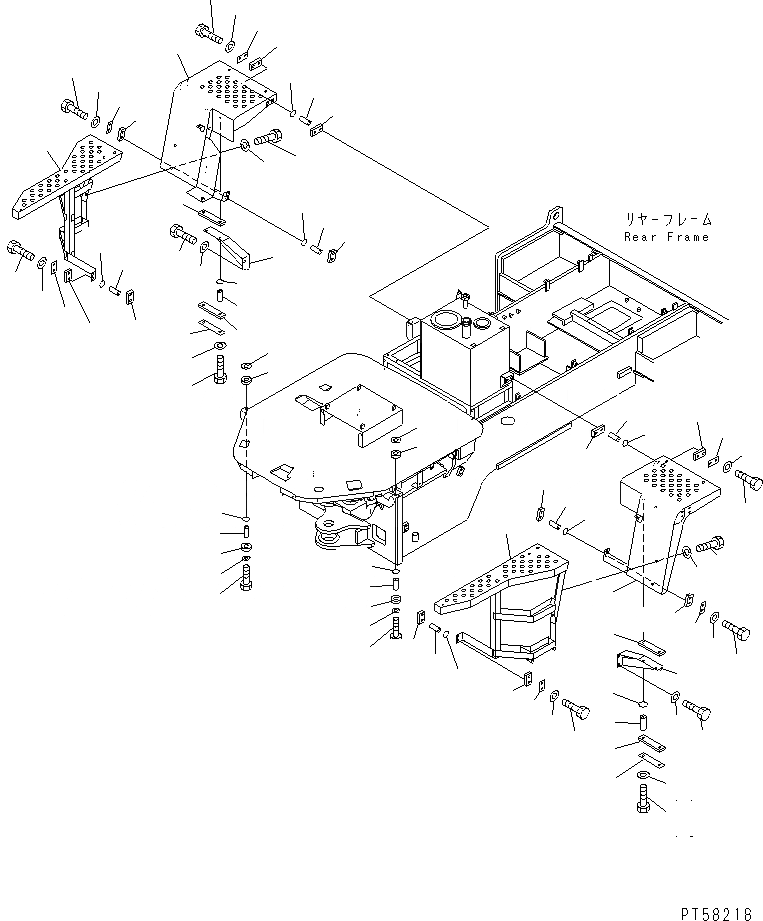 リヤーフレーム
Rear Frame

PT58216