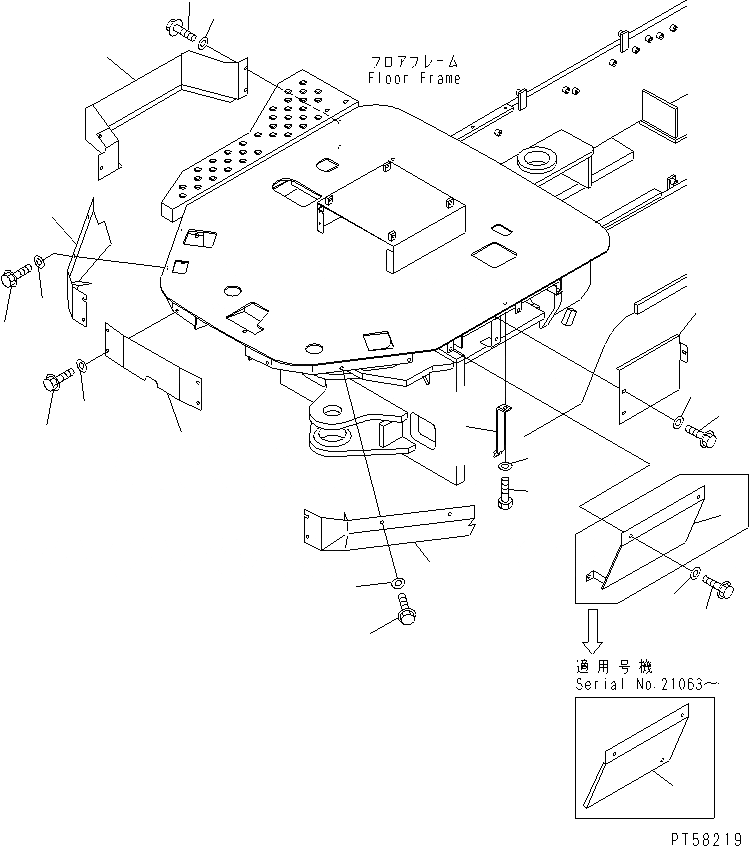 フロアフレーム
Floor Frame

適用号機
Serial No.21063~

PT58219