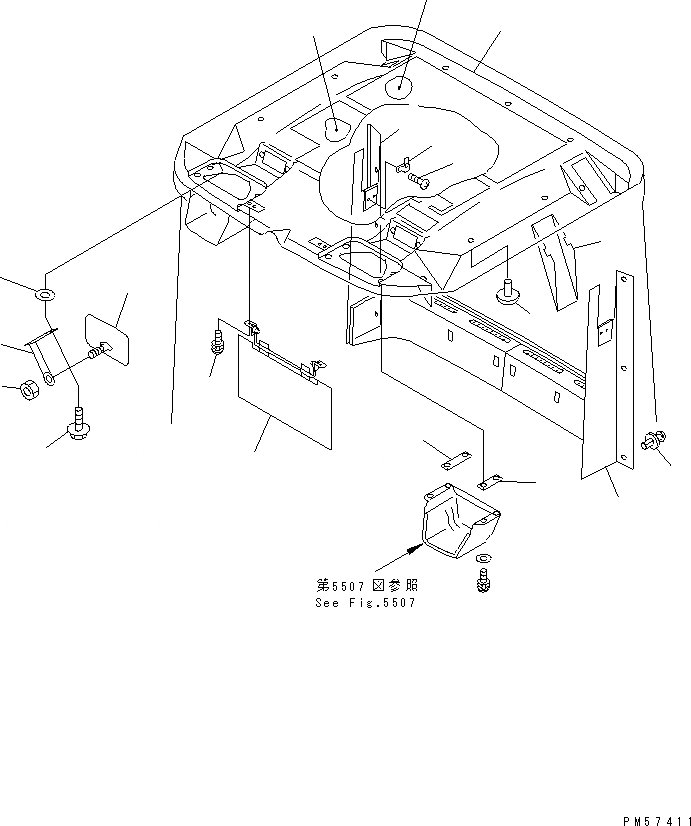 第5507図参照
See Fig.5507

PM57411