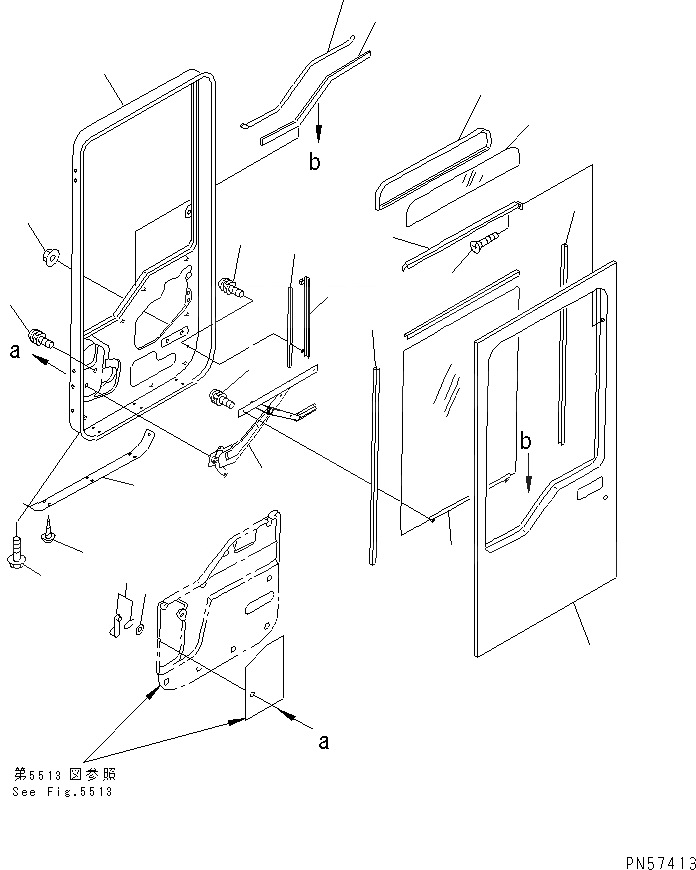 b

a

b

a

第5513図参照
See Fig.5513

PN57413