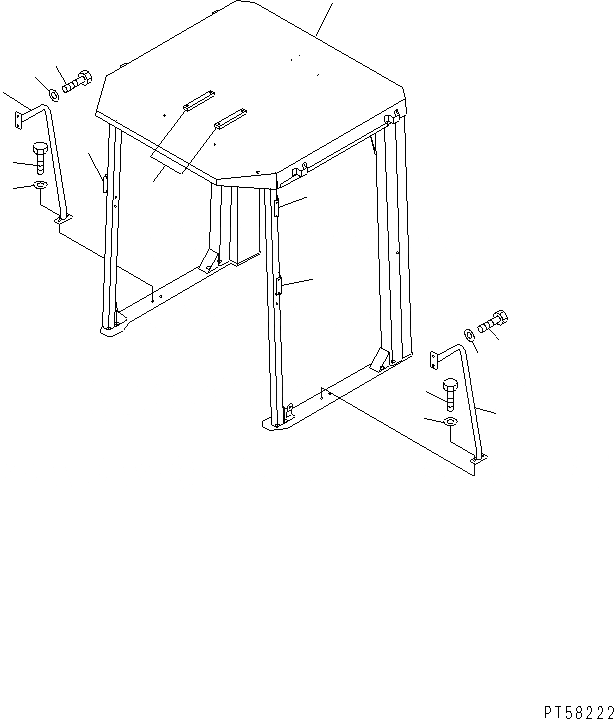 PT58222