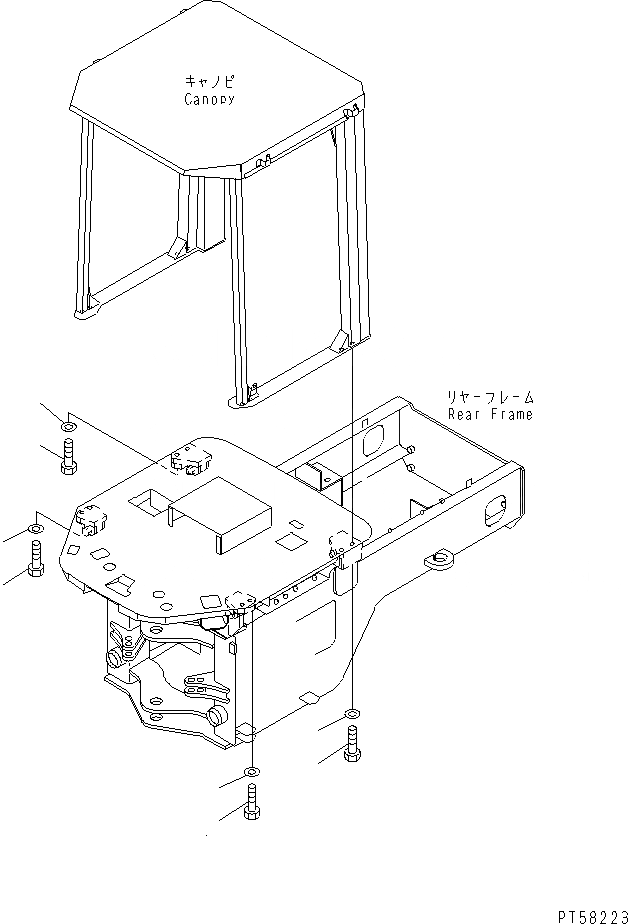 キャノピ
Canopy

リヤーフレーム
Rear Frame

PT58223