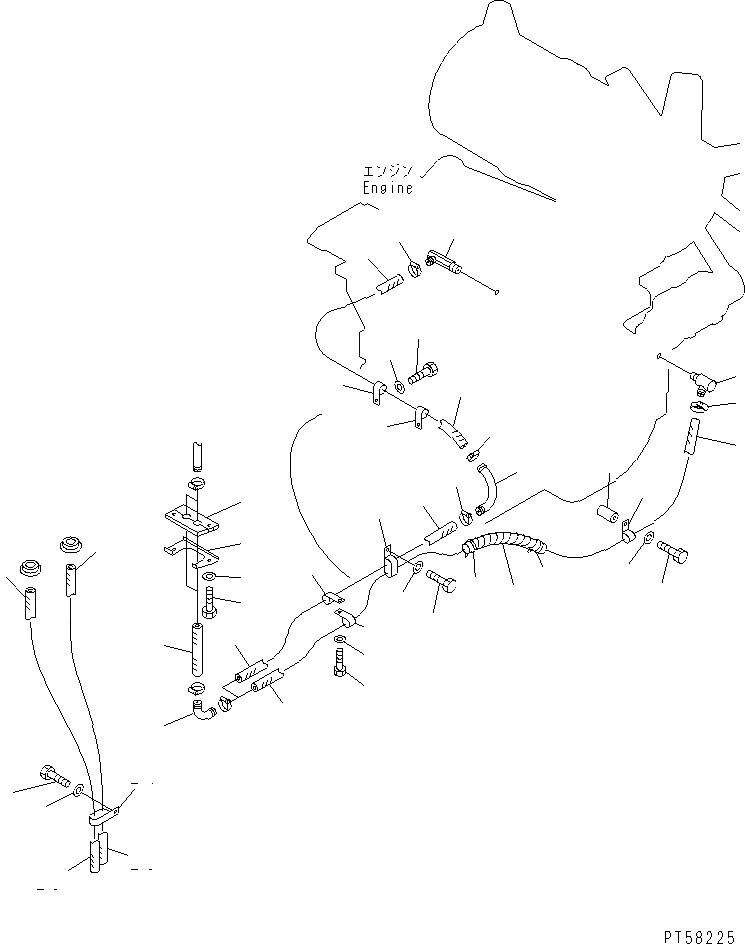 エンジン
Engine

PT58225