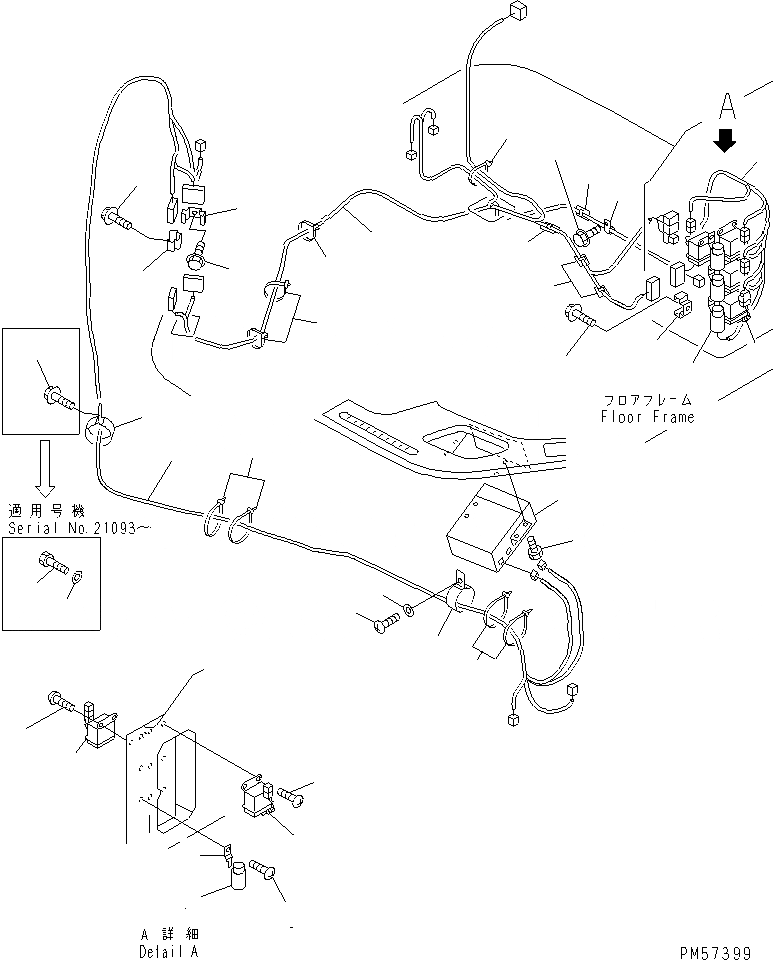 A

フロアフレーム
Floor Frame

適用号機
Serial No.21093～

A 詳細
Detail A

PM57399