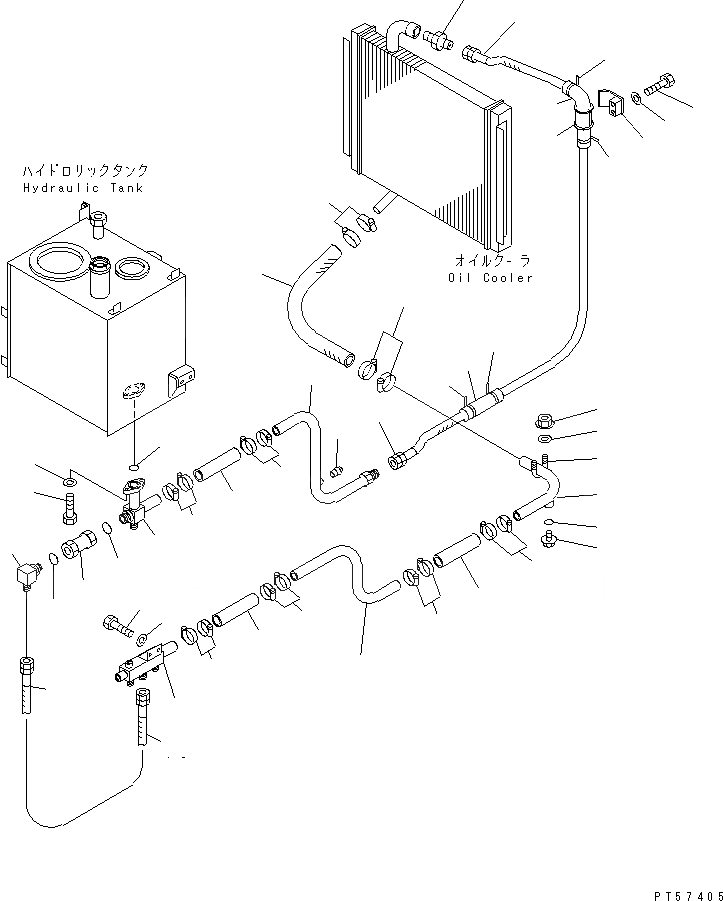 ハイドロリックタンク
Hydraulic Tank

オイルクーラ
Oil Cooler

PT57405