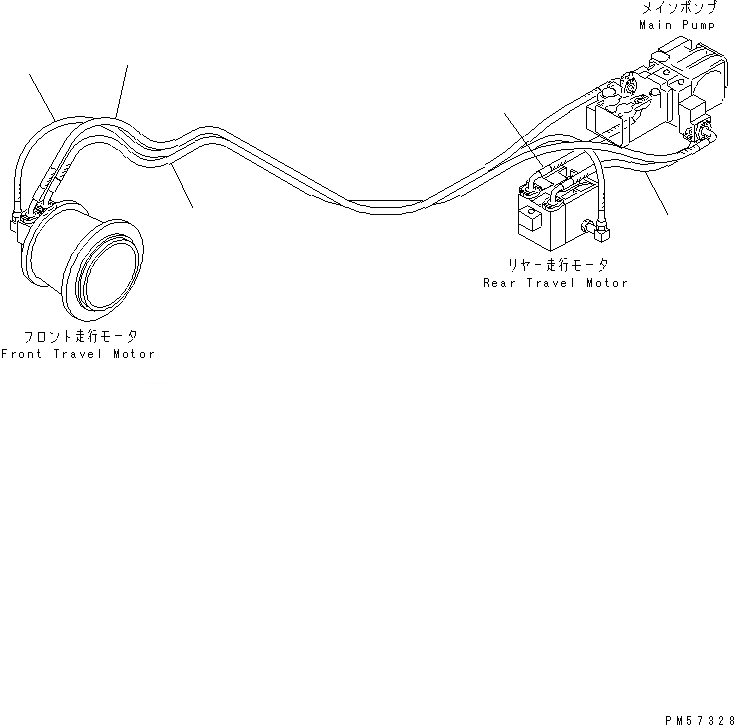 メインポンプ
Main Pump

リヤー走行モータ
Rear Travel Motor

フロント走行モータ
Front Travel Motor

PM57328