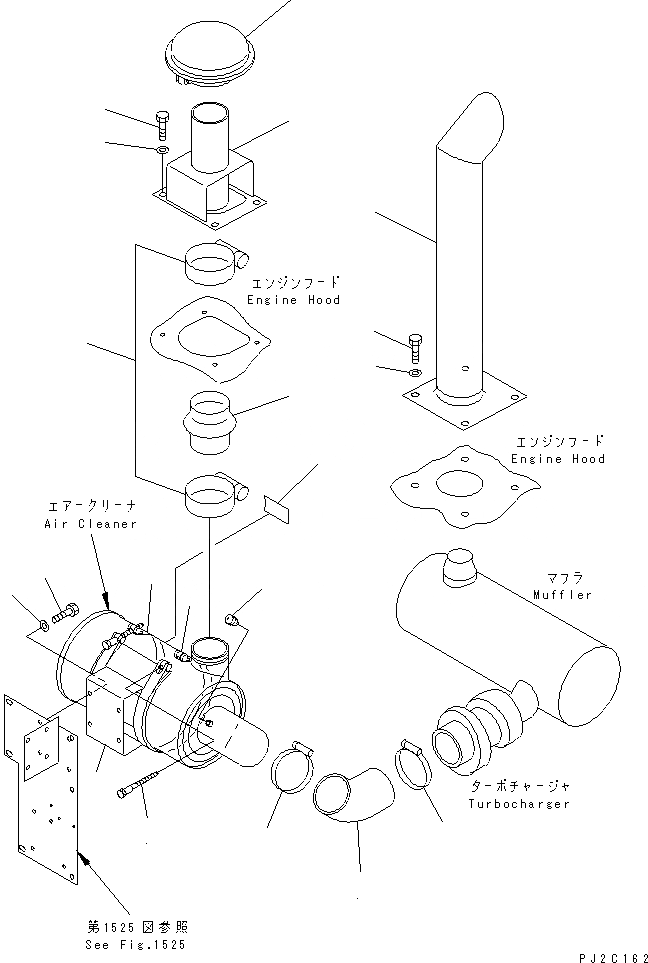 エンジンフード
Engine Hood

エンジンフード
Engine Hood

エアークリーナ
Air Cleaner

マフラ
Muffler

ターボチャージャ
Turbocharger

第1525図参照
See Fig.1525

PJ2C162