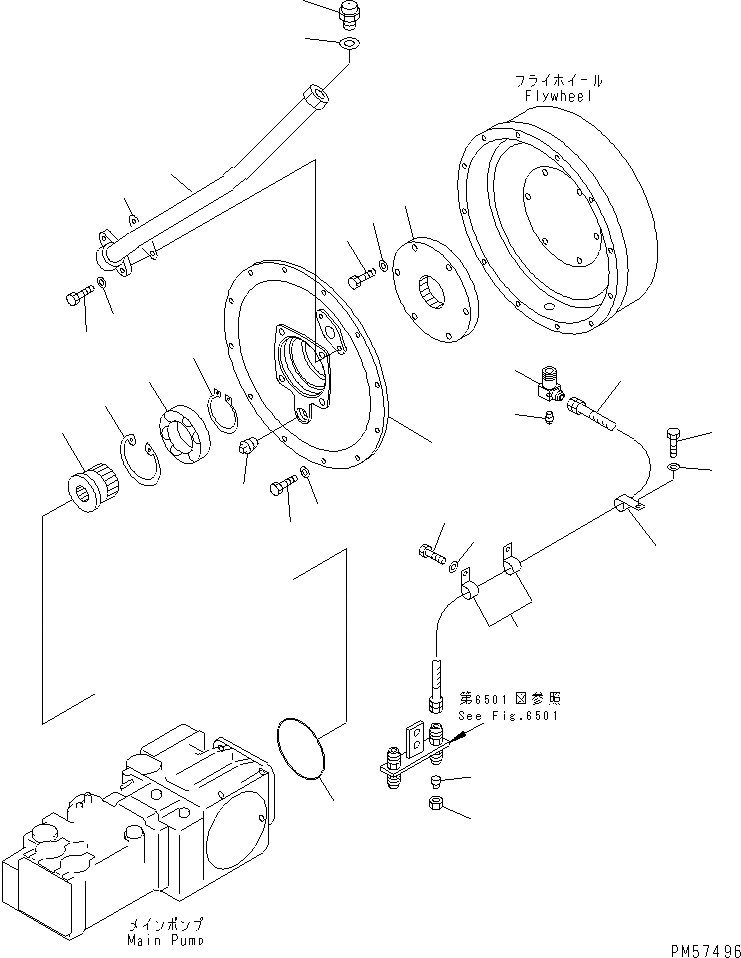 フライホイール
Flywheel

第6501図参照
See Fig.6501

メインポンプ
Main Pump

PM57496