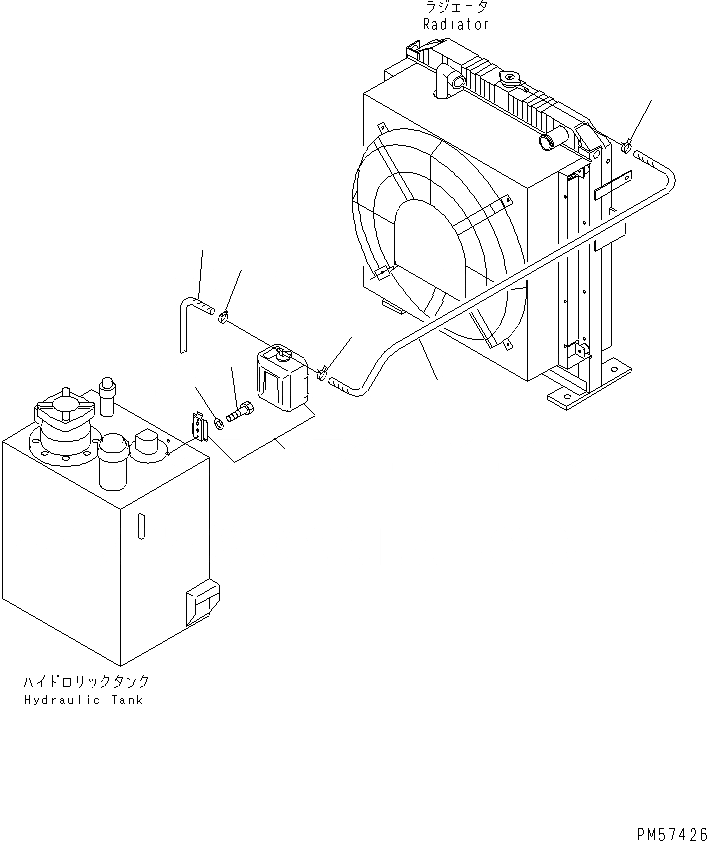 ラジエータ
Radiator

ハイドロリックタンク
Hydraulic Tank

PM57426