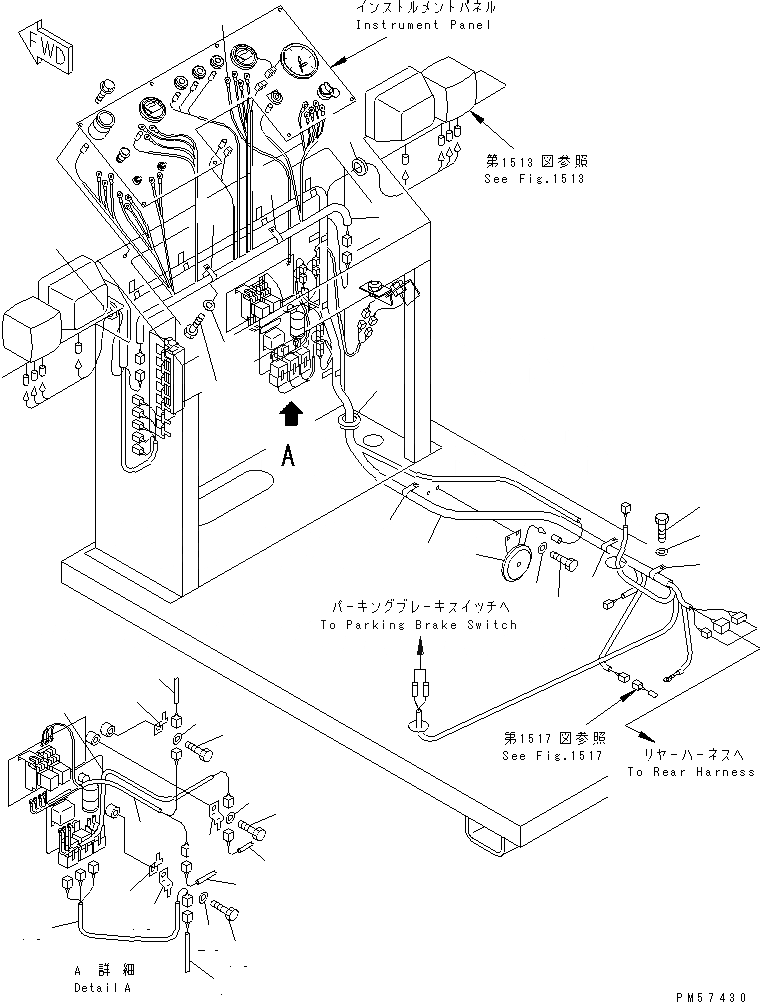 インストルメントパネル
Instrument Panel

FWD

第1513図参照
See Fig.1513

A

パーキングブレーキスイッチへ
To Parking Brake Switch

第1517図参照
See Fig.1517

リヤーハーネスへ
To Rear Harness

A 詳細
Detail A

PM57430