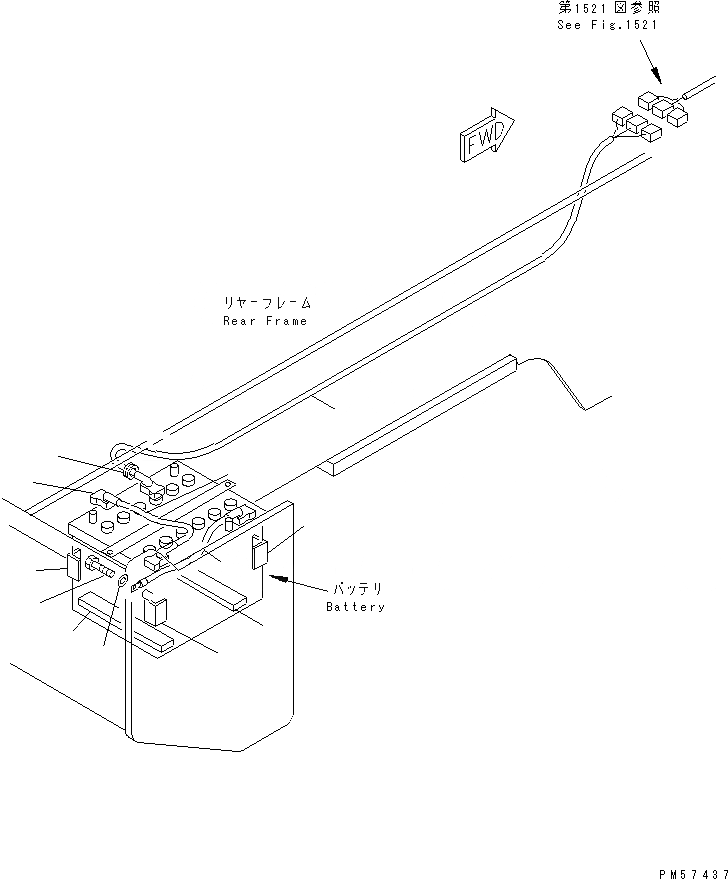 第1521図参照
See Fig.1521

FWD

リヤーフレーム
Rear Frame

バッテリ
Battery

PM57437