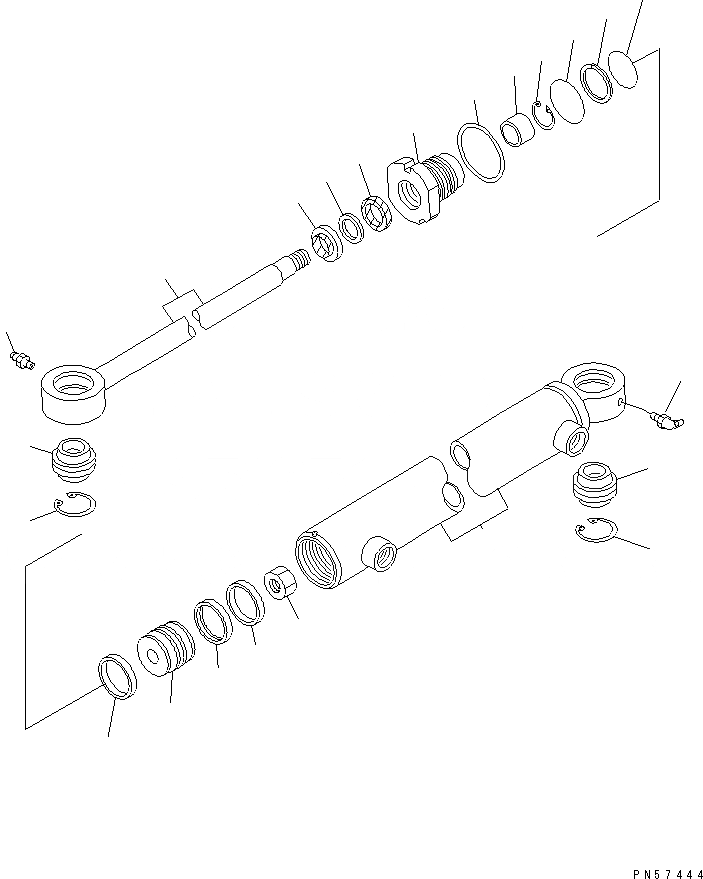 PN57444