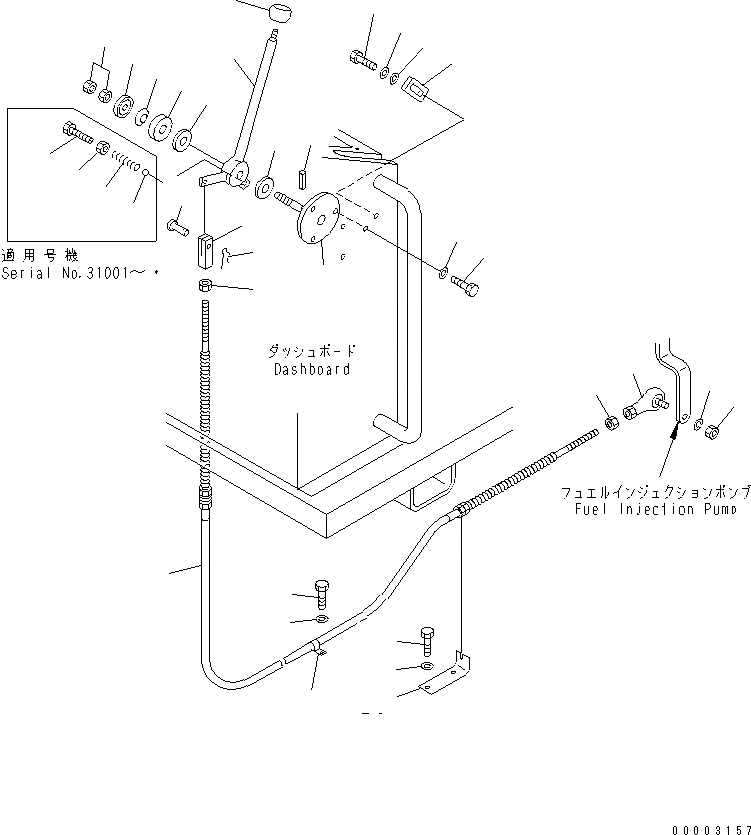 適用号機
Serial No.31001～・

ダッシュボード
Dashboard

フュエルインジェクションポンプ
Fuel Injection Pump

00003157