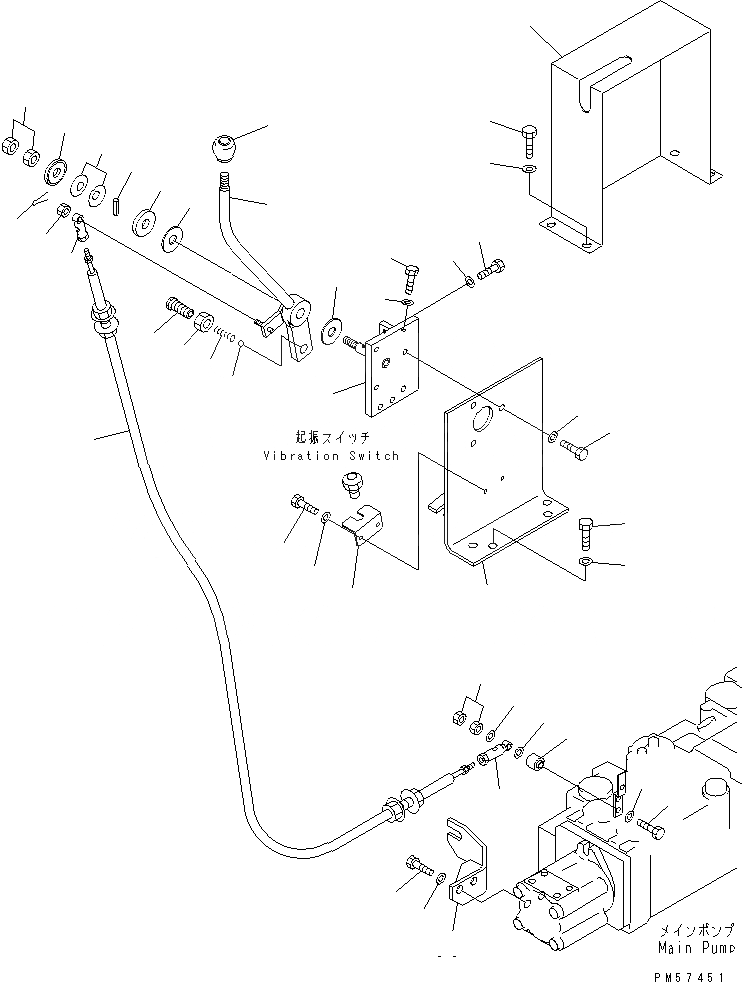 起振スイッチ
Vibration Switch

メインポンプ
Main Pump

PM57451