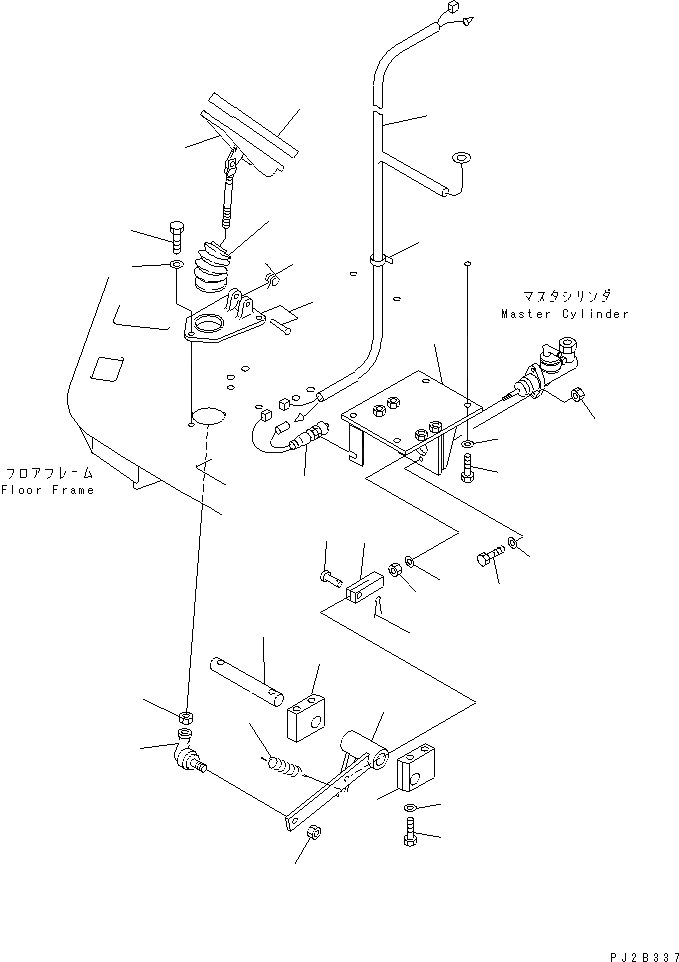 マスタシリンダ
Master Cylinder

フロアフレーム
Floor Frame

PJ2B337