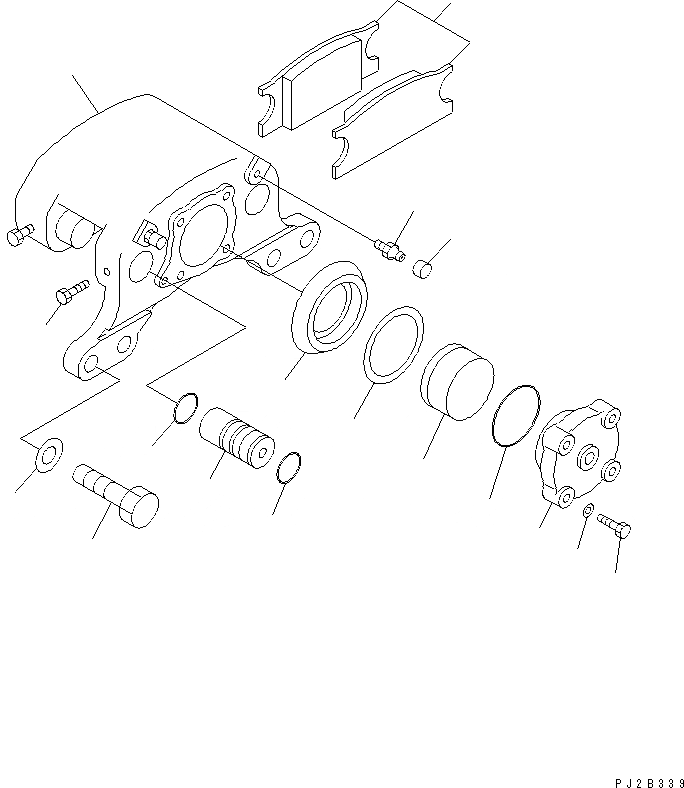 PJ2B339