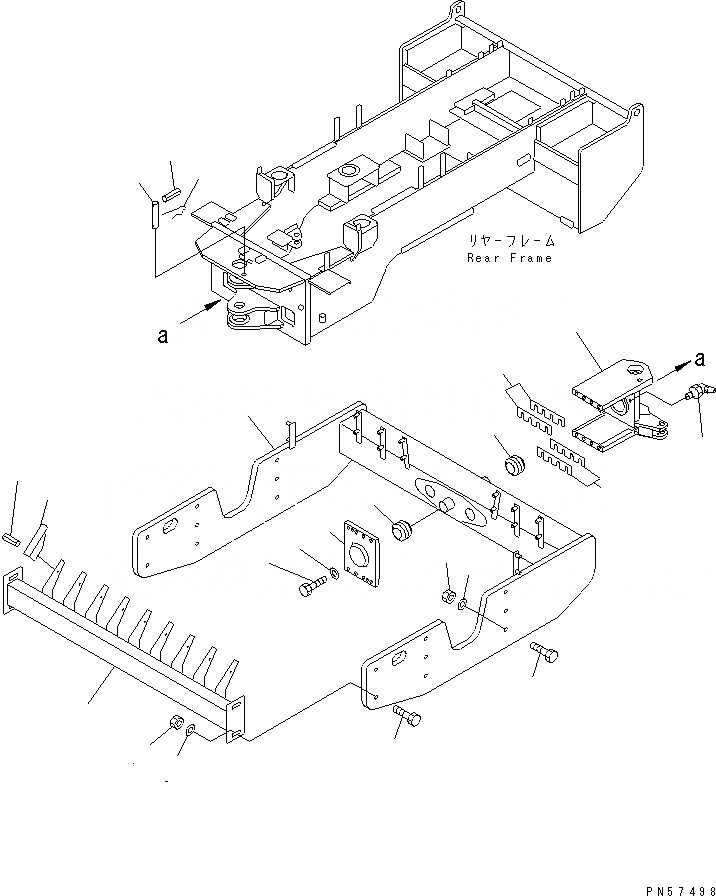 リヤーフレーム
Rear Frame

a

a

PN57498