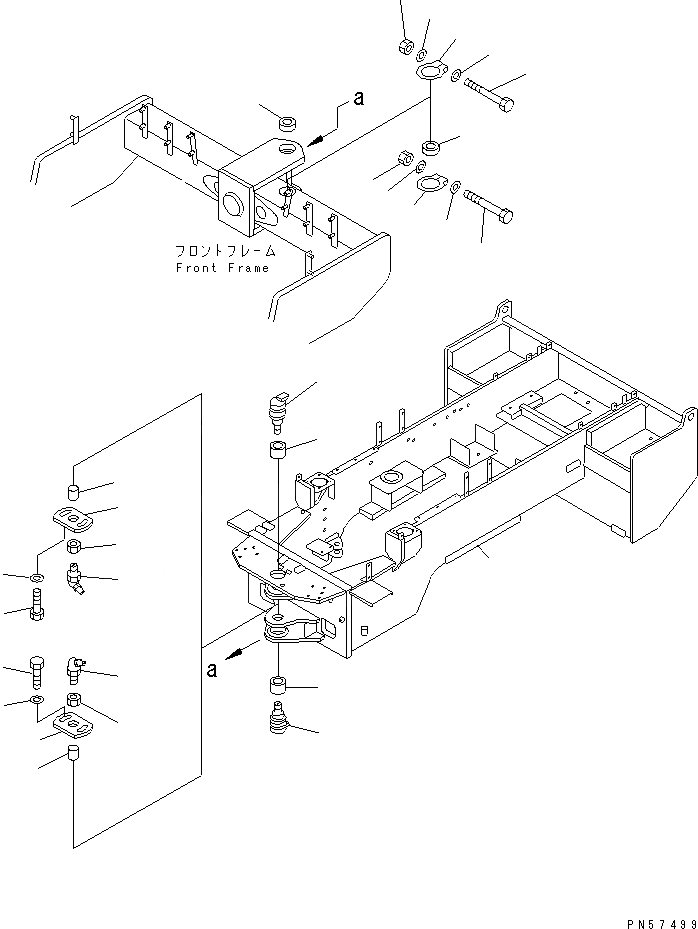 a

フロントフレーム
Front Frame

a

PN57499