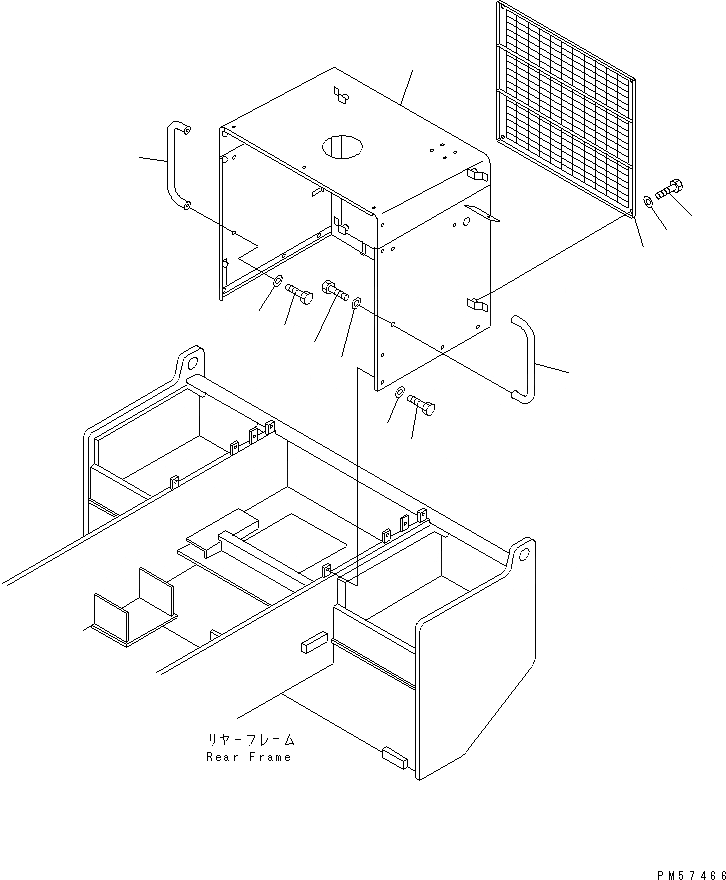 リヤーフレーム
Rear Frame

PM57466