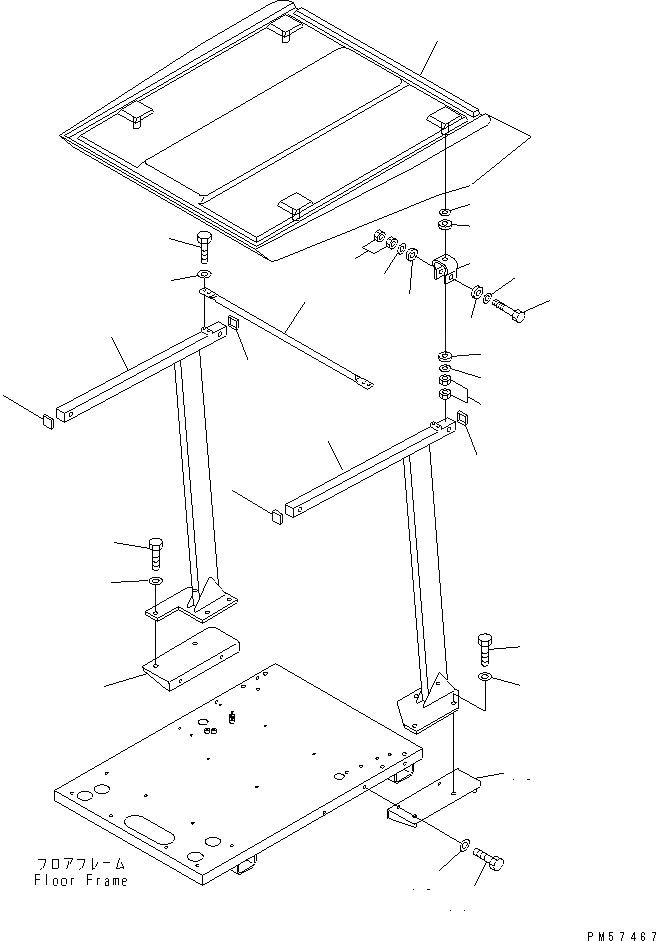 フロアフレーム
Floor Frame

PM57467